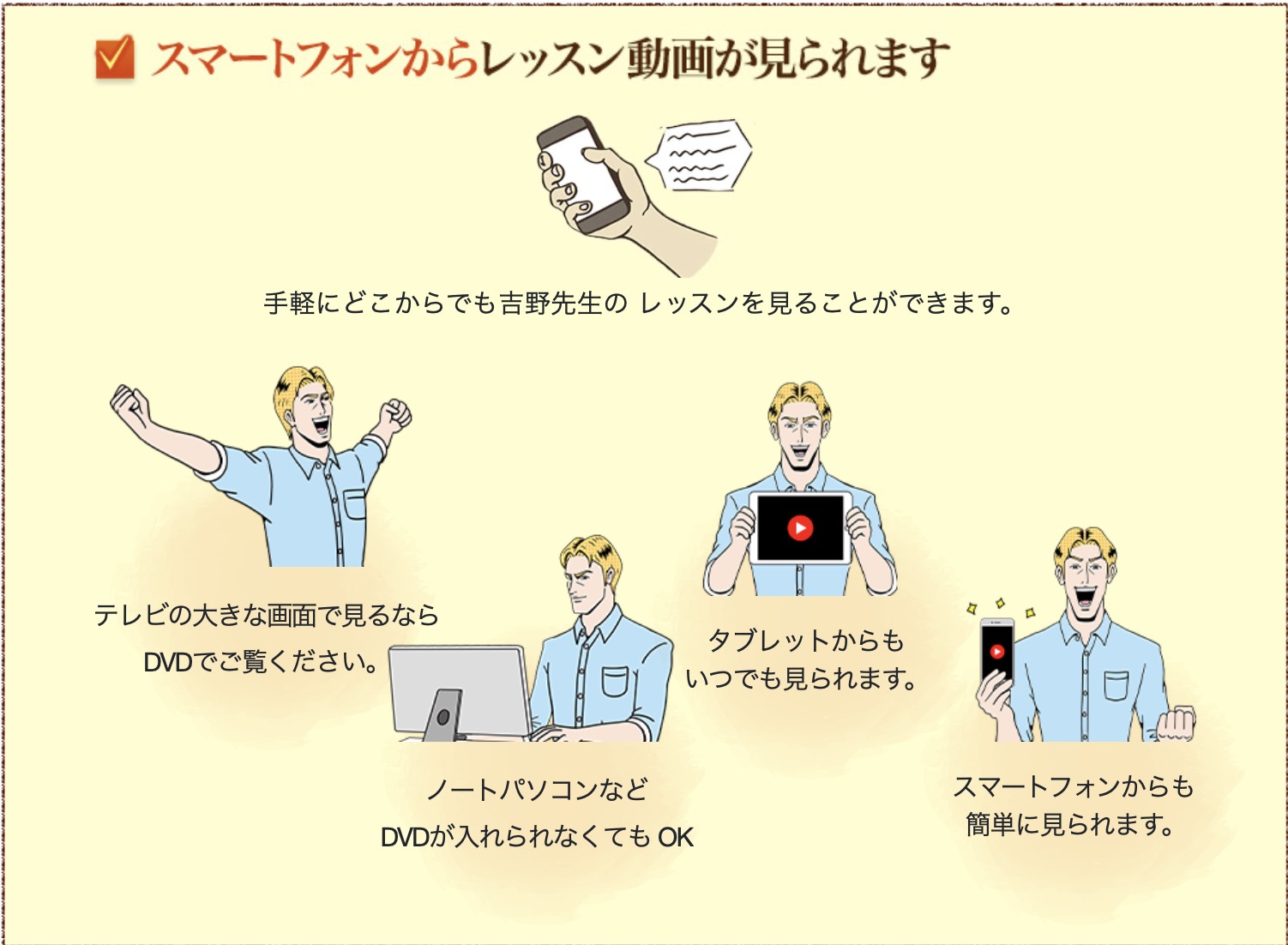 スマートフォンからレッスン動画が見られます

手軽にどこからでも吉野先生の レッスンを見ることができます。

テレビの大きな画面で見るなら
DVDでご覧ください。

ノートパソコンなど
DVDが入れられなくても OK

タブレットからも
いつでも見られます。

スマートフォンからも
簡単に見られます。